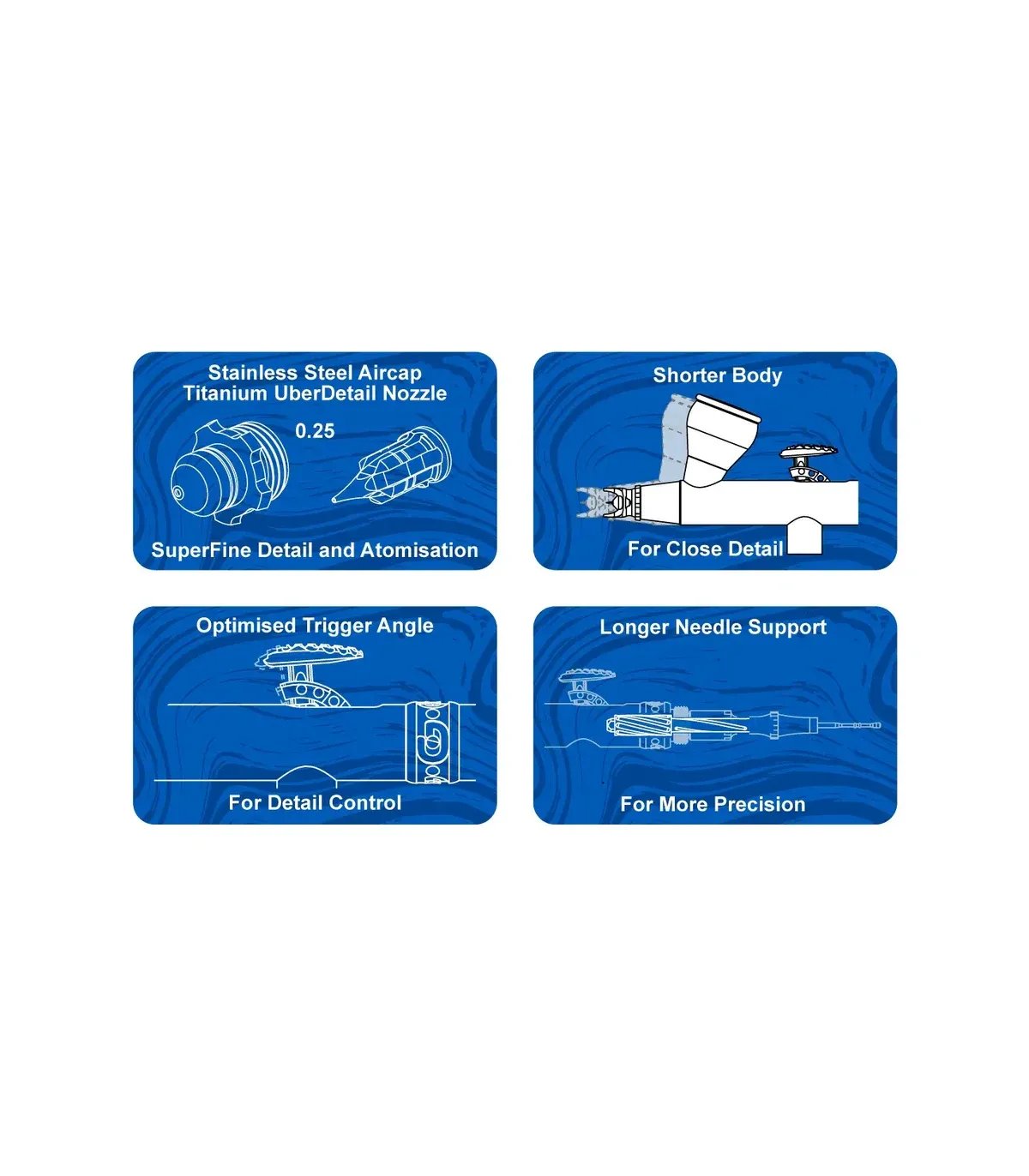 Stainless Steel Aircap
Titanium UberDetail Nozzle

0.25

SuperFine Detail and Atomisation

Shorter Body

For Close Detail

Optimised Trigger Angle

For Detail Control

Longer Needle Support

For More Precision