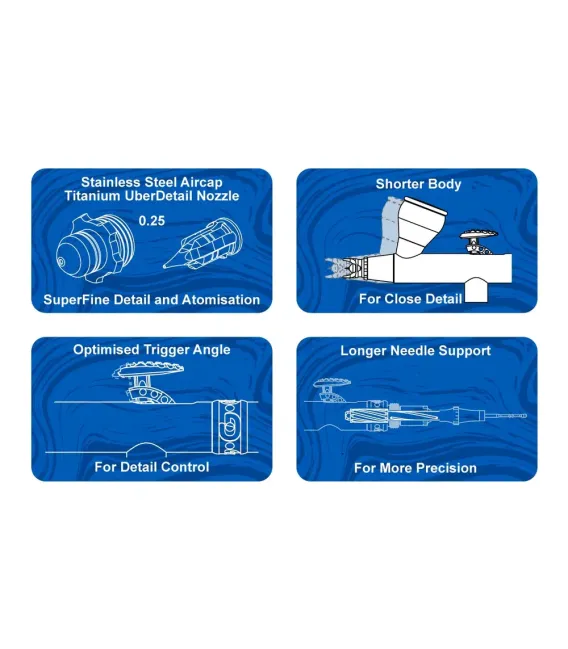 Stainless Steel Aircap
Titanium UberDetail Nozzle

0.25

SuperFine Detail and Atomisation

Shorter Body

For Close Detail

Optimised Trigger Angle

For Detail Control

Longer Needle Support

For More Precision