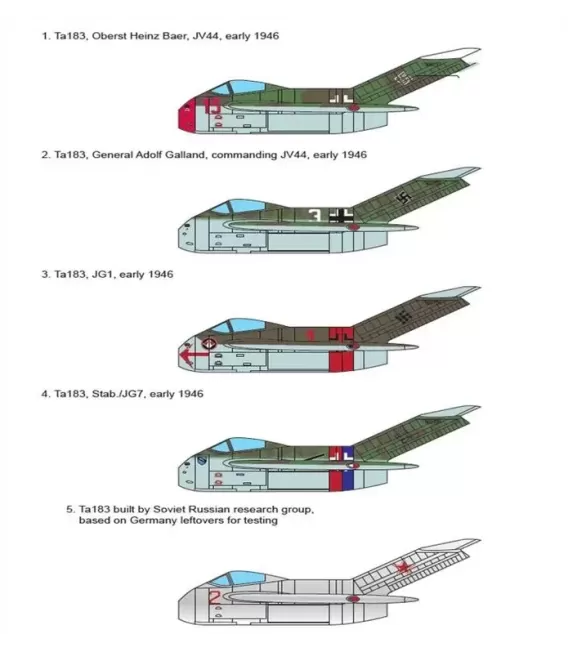 1. Ta183, Oberst Heinz Baer, JV44, early 1946

13

2. Ta183, General Adolf Galland, commanding JV44, early 1946

3

3. Ta183, JG1, early 1946

4. Ta183, Stab./JG7, early 1946

5. Ta183 built by Soviet Russian research group, based on Germany leftovers for testing

2