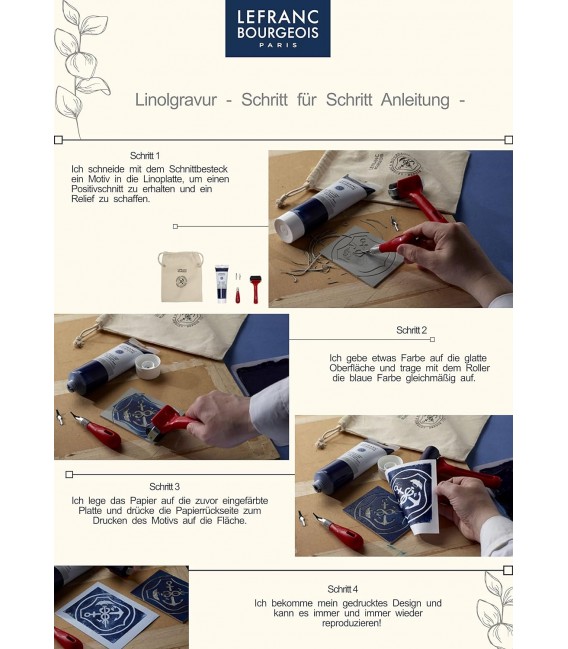 LEFRANC BOURGEOIS PARIS

Linolgravur - Schritt für Schritt Anleitung -

Schritt 1
Ich schneide mit dem Schnittbesteck ein Motiv in die Linoplatte, um einen Positivschnitt zu erhalten und ein Relief zu schaffen.

Schritt 2
Ich gebe etwas Farbe auf die glatte Oberfläche und trage mit dem Roller die blaue Farbe gleichmäßig auf.

Schritt 3
Ich lege das Papier auf die zuvor eingefärbte Platte und drücke die Papierrückseite zum Drucken des Motivs auf die Fläche.

Schritt 4
Ich bekomme mein gedrucktes Design und kann es immer und immer wieder reproduzieren!