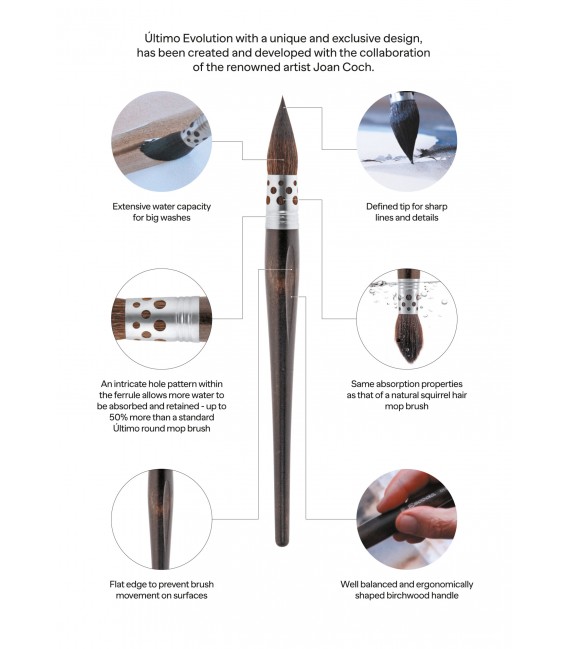 Último Evolution with a unique and exclusive design, has been created and developed with the collaboration of the renowned artist Joan Coch.

Extensive water capacity for big washes

Defined tip for sharp lines and details

An intricate hole pattern within the ferrule allows more water to be absorbed and retained - up to 50% more than a standard Último round mop brush

Same absorption properties as that of a natural squirrel hair mop brush

Flat edge to prevent brush movement on surfaces

Well balanced and ergonomically shaped birchwood handle