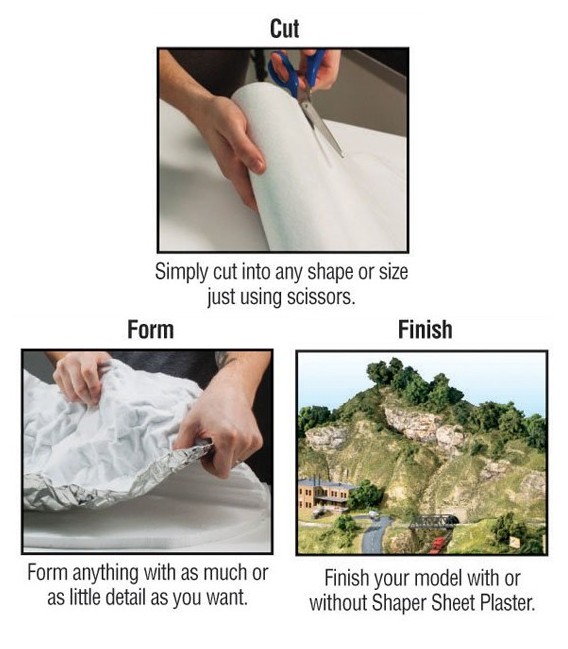 Cut

Simply cut into any shape or size just using scissors.

Form

Form anything with as much or as little detail as you want.

Finish

Finish your model with or without Shaper Sheet Plaster.